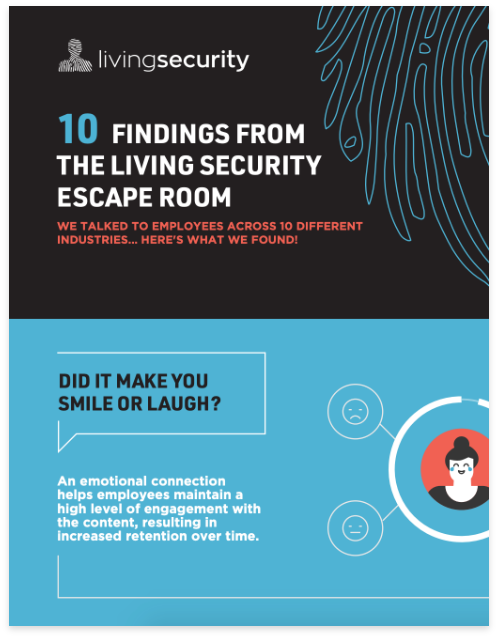 livingsecurity

10 FINDINGS FROM THE LIVING SECURITY ESCAPE ROOM

WE TALKED TO EMPLOYEES ACROSS 10 DIFFERENT INDUSTRIES... HERE'S WHAT WE FOUND!

DID IT MAKE YOU SMILE OR LAUGH?

An emotional connection helps employees maintain a high level of engagement with the content, resulting in increased retention over time.