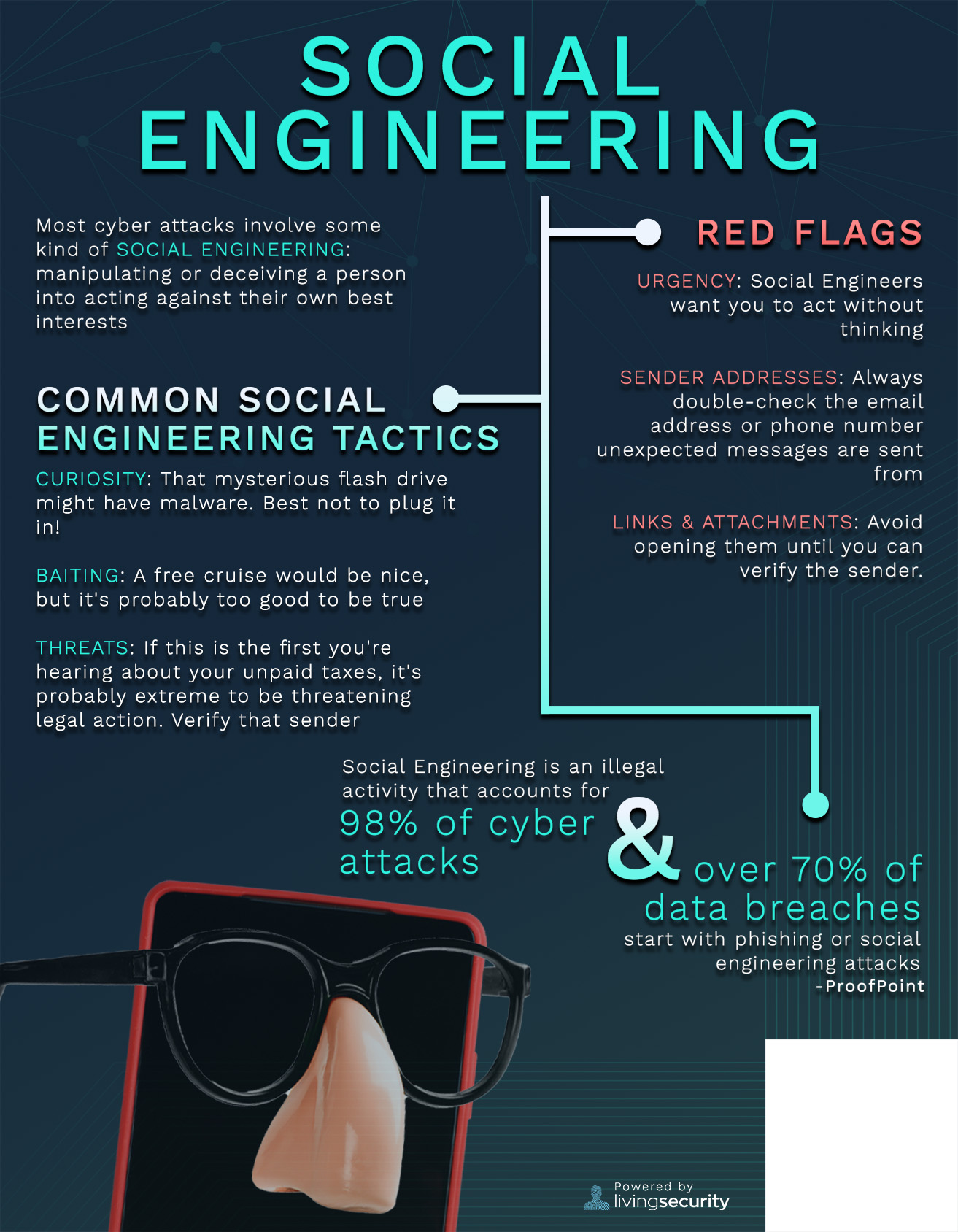 SOCIAL ENGINEERING

Most cyber attacks involve some kind of SOCIAL ENGINEERING: manipulating or deceiving a person into acting against their own best interests

COMMON SOCIAL ENGINEERING TACTICS

CURIOSITY: That mysterious flash drive might have malware. Best not to plug it in!

BAITING: A free cruise would be nice, but it's probably too good to be true

THREATS: If this is the first you're hearing about your unpaid taxes, it's probably extreme to be threatening legal action. Verify that sender

RED FLAGS

URGENCY: Social Engineers want you to act without thinking

SENDER ADDRESSES: Always double-check the email address or phone number unexpected messages are sent from

LINKS & ATTACHMENTS: Avoid opening them until you can verify the sender.

Social Engineering is an illegal activity that accounts for

98% of cyber attacks

&

over 70% of data breaches

start with phishing or social engineering attacks
-ProofPoint

Powered by
livingsecurity