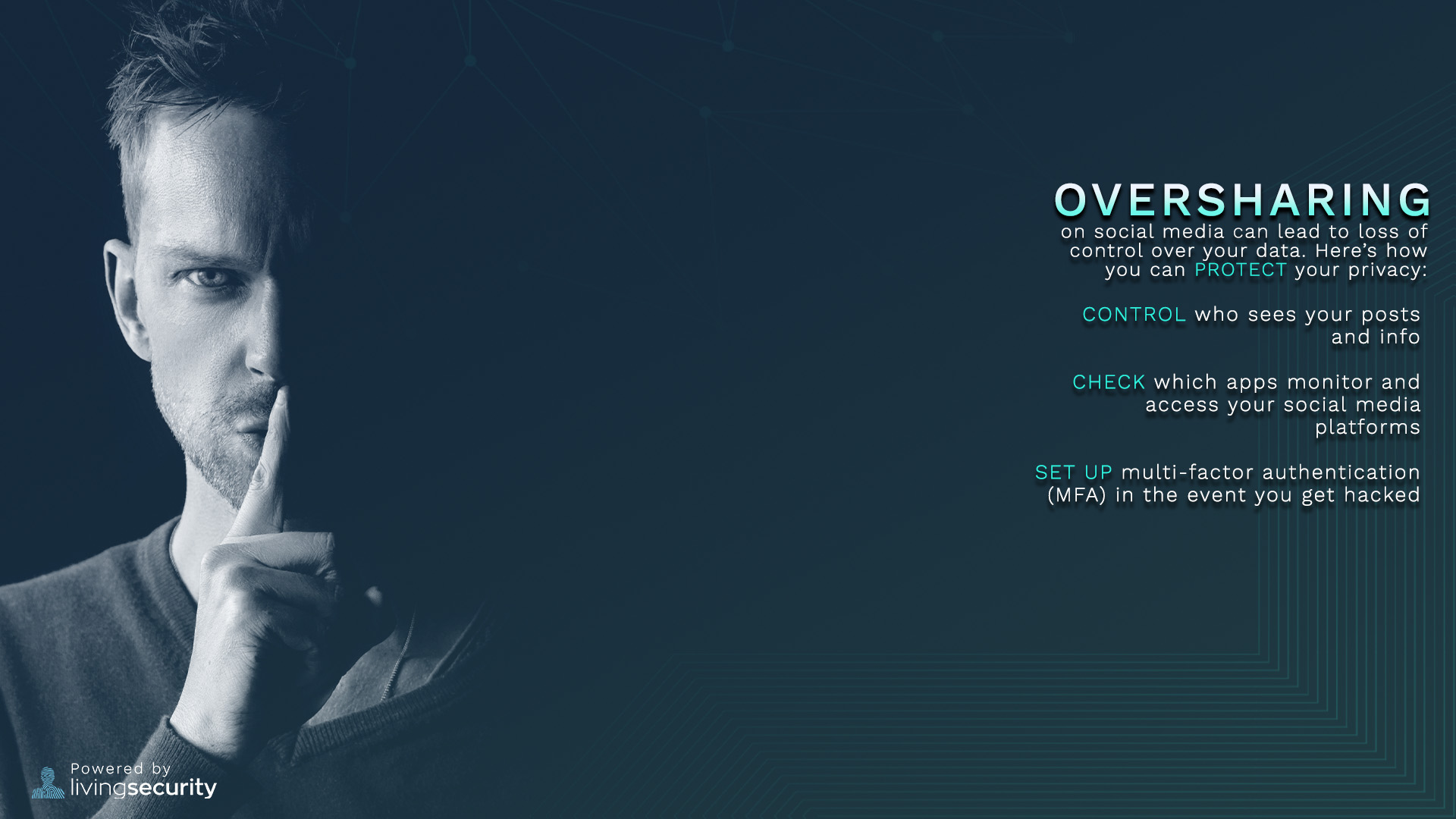 OVERSHARING

on social media can lead to loss of control over your data. Here's how you can PROTECT your privacy:

CONTROL who sees your posts and info

CHECK which apps monitor and access your social media platforms

SET UP multi-factor authentication (MFA) in the event you get hacked

Powered by
livingsecurity