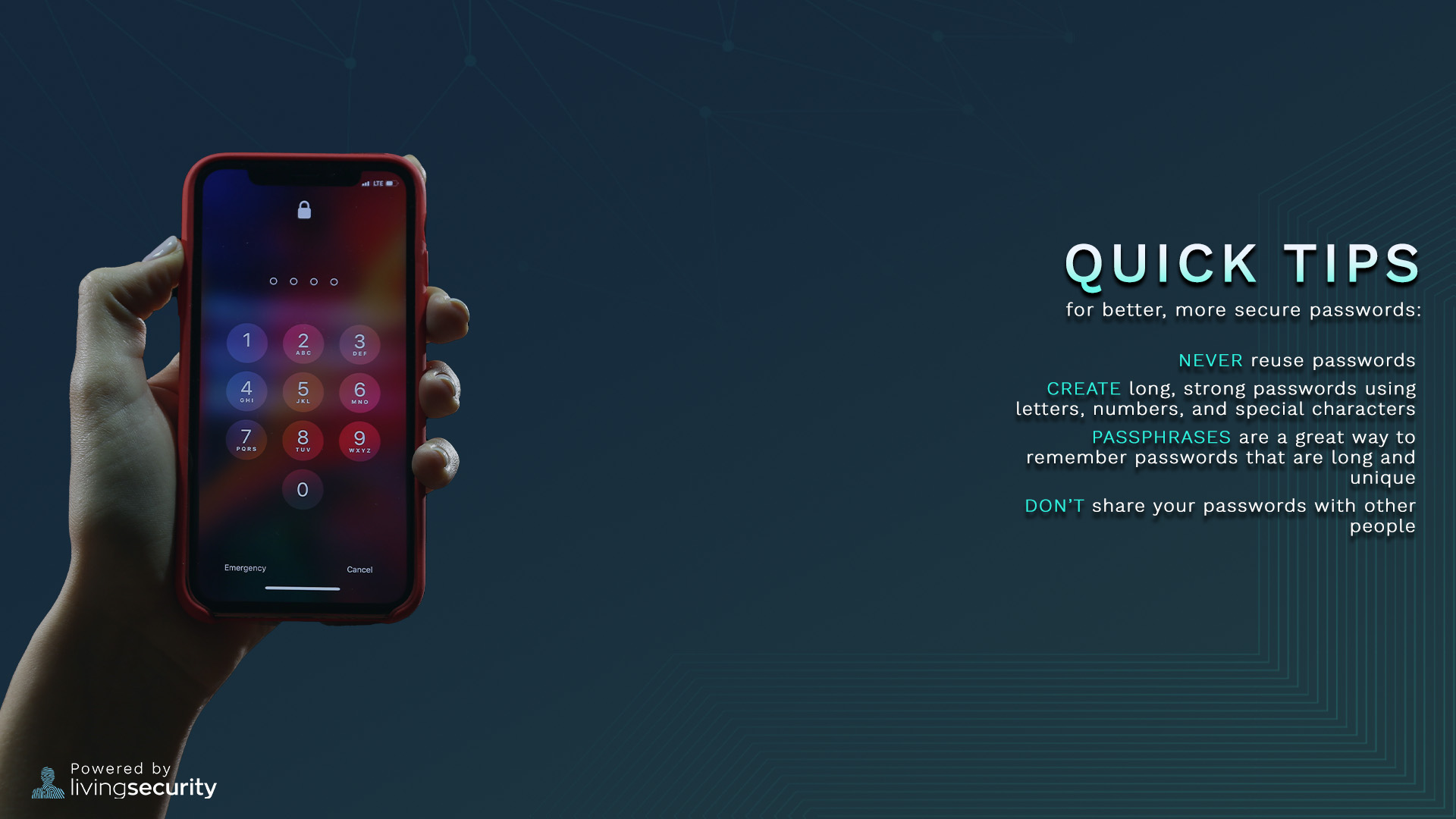 LTE

1
2 ABC
3 DEF
4 GHI
5 JKL
6 MNO
7 PQRS
8 TUV
9 WXYZ
0

Emergency
Cancel

QUICK TIPS
for better, more secure passwords:

NEVER reuse passwords

CREATE long, strong passwords using letters, numbers, and special characters

PASSPHRASES are a great way to remember passwords that are long and unique

DON'T share your passwords with other people

Powered by
livingsecurity