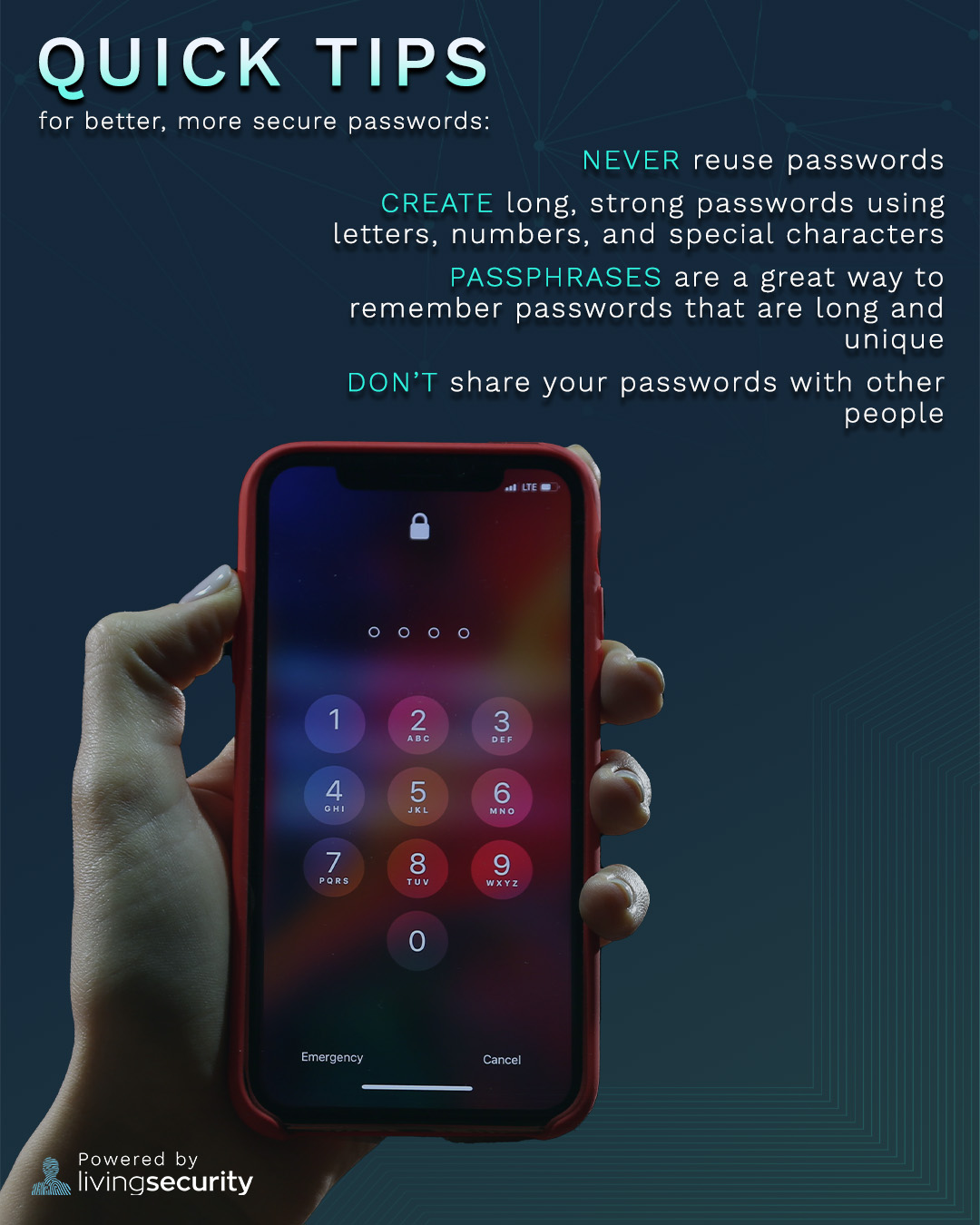 QUICK TIPS
for better, more secure passwords:

NEVER reuse passwords

CREATE long, strong passwords using letters, numbers, and special characters

PASSPHRASES are a great way to remember passwords that are long and unique

DON'T share your passwords with other people

LTE

1
2 ABC
3 DEF
4 GHI
5 JKL
6 MNO
7 PQRS
8 TUV
9 WXYZ
0

Emergency
Cancel

Powered by
livingsecurity