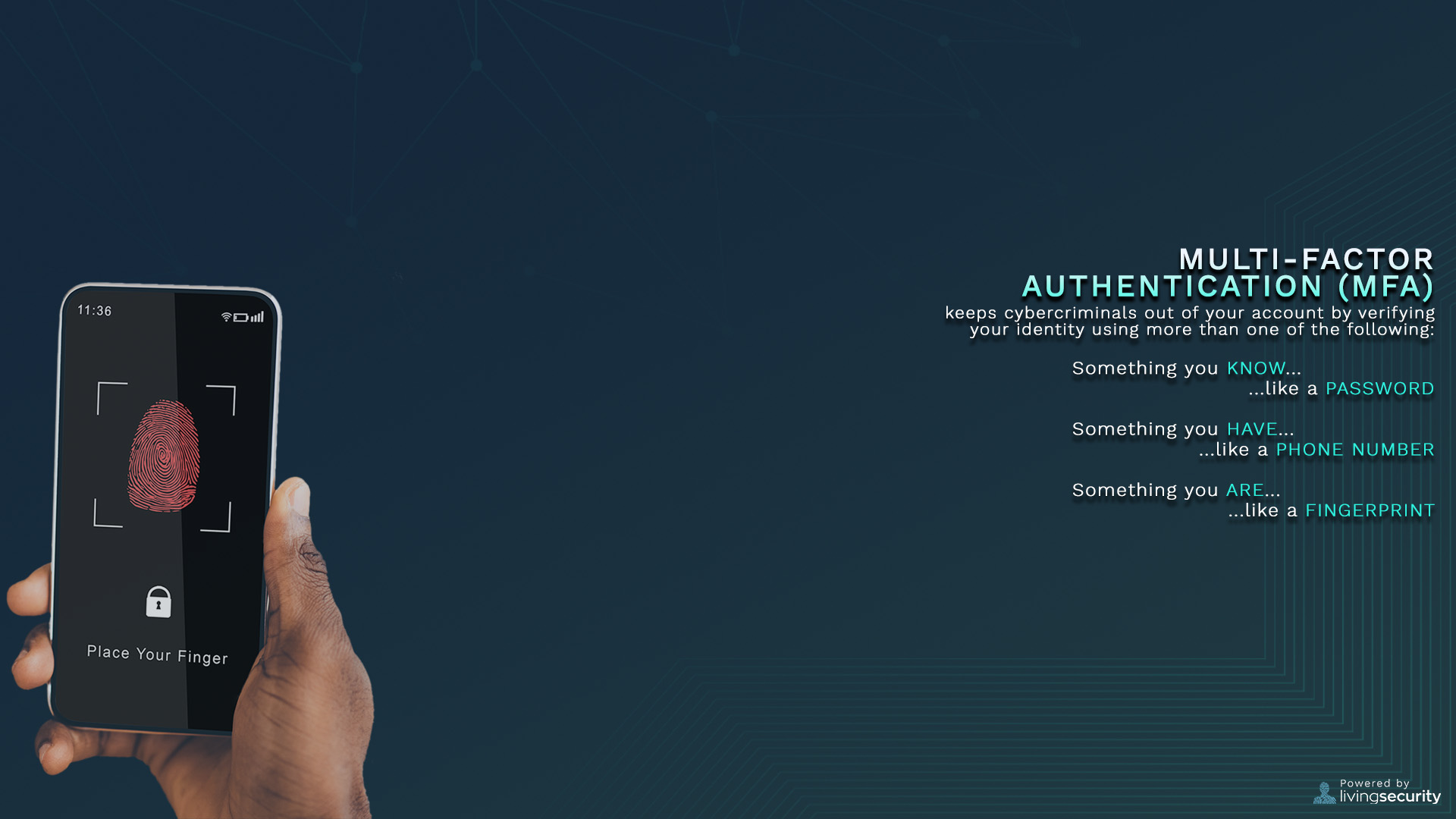 11:36

Place Your Finger

MULTI-FACTOR AUTHENTICATION (MFA)

keeps cybercriminals out of your account by verifying your identity using more than one of the following:

Something you KNOW...
...like a PASSWORD

Something you HAVE...
...like a PHONE NUMBER

Something you ARE...
...like a FINGERPRINT

Powered by livingsecurity