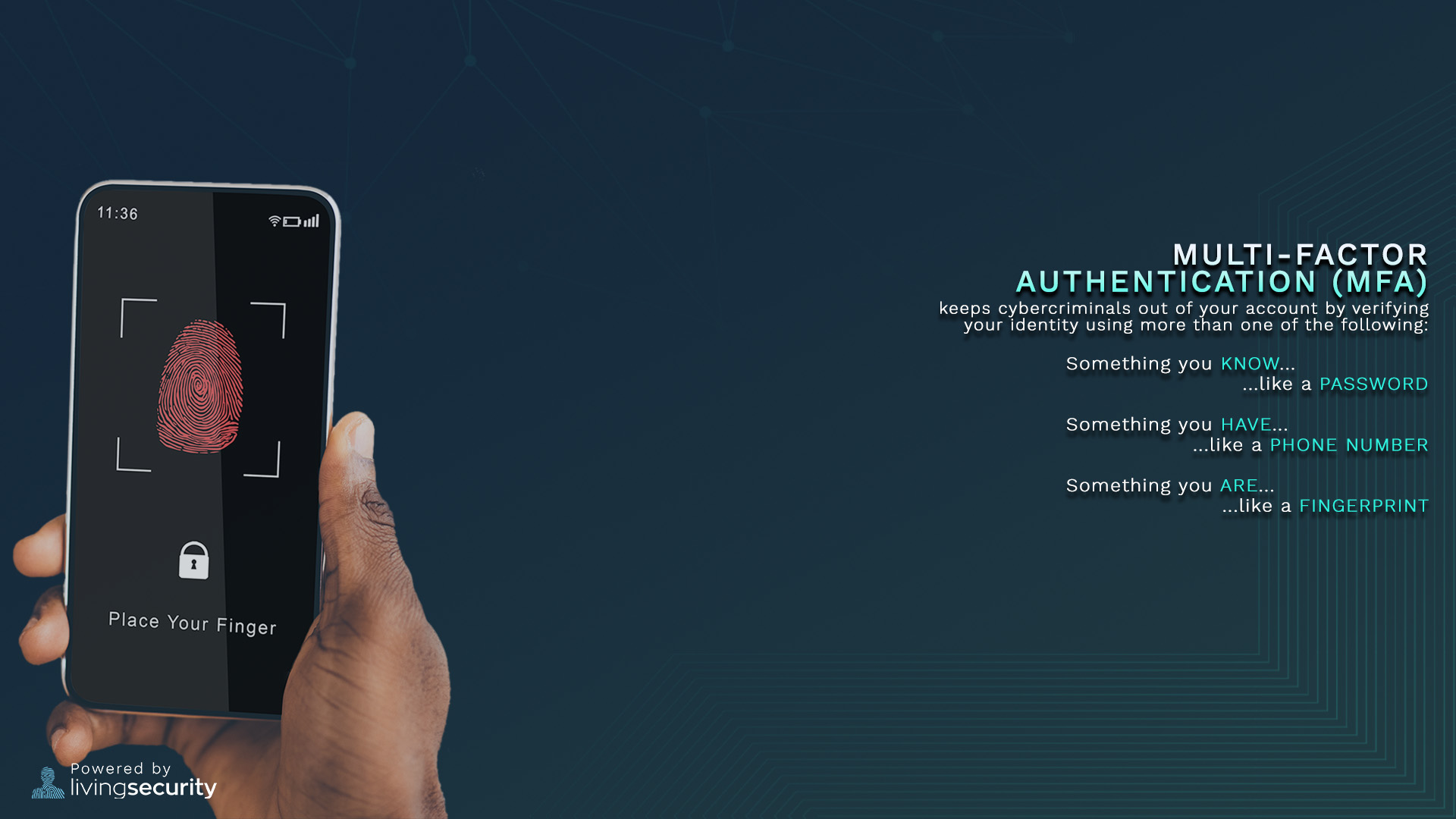 11:36

Place Your Finger

MULTI-FACTOR AUTHENTICATION (MFA)

keeps cybercriminals out of your account by verifying your identity using more than one of the following:

Something you KNOW...
...like a PASSWORD

Something you HAVE...
...like a PHONE NUMBER

Something you ARE...
...like a FINGERPRINT

Powered by
livingsecurity