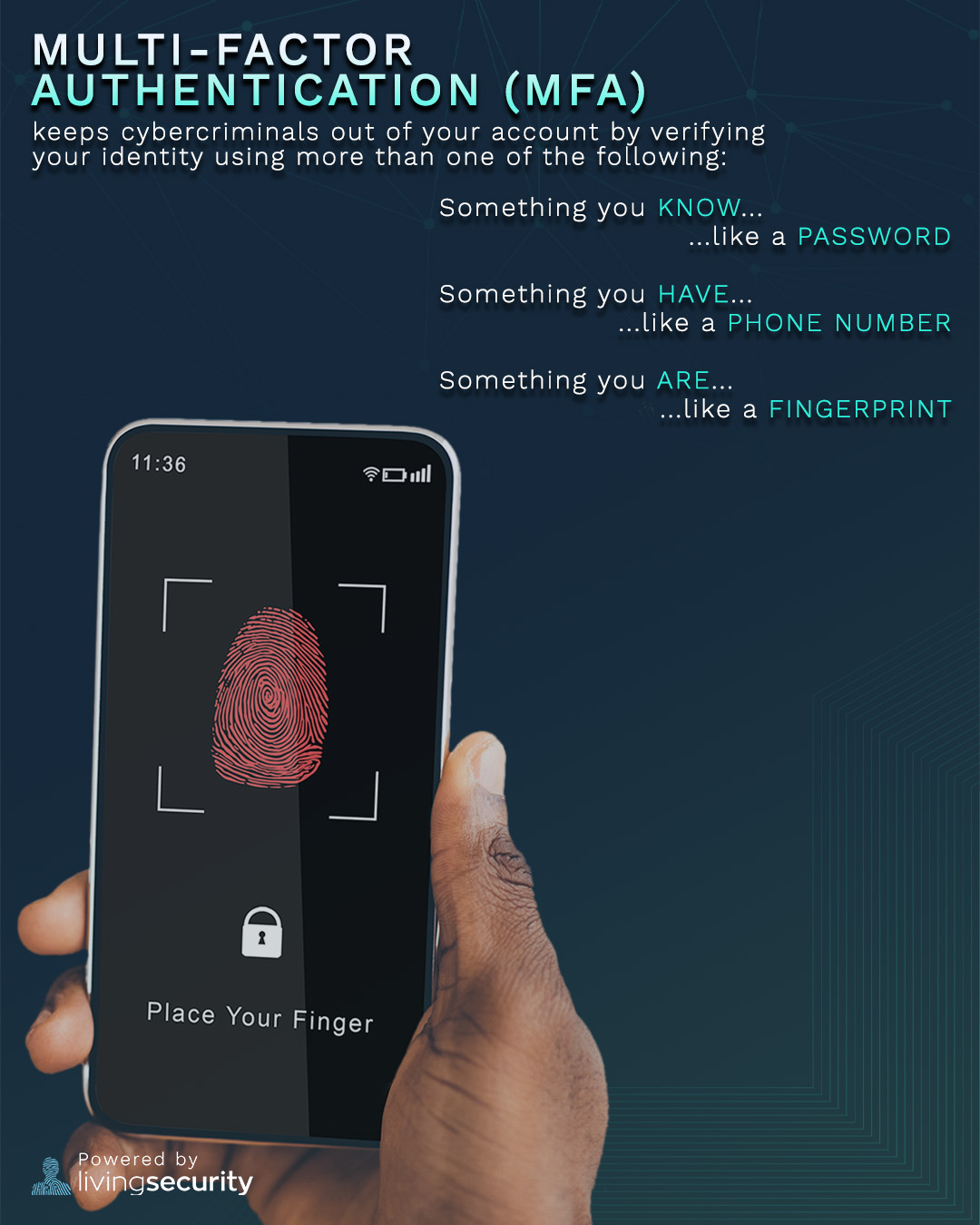 MULTI-FACTOR AUTHENTICATION (MFA)

keeps cybercriminals out of your account by verifying your identity using more than one of the following:

Something you KNOW...
...like a PASSWORD

Something you HAVE...
...like a PHONE NUMBER

Something you ARE...
...like a FINGERPRINT

11:36

Place Your Finger

Powered by
livingsecurity