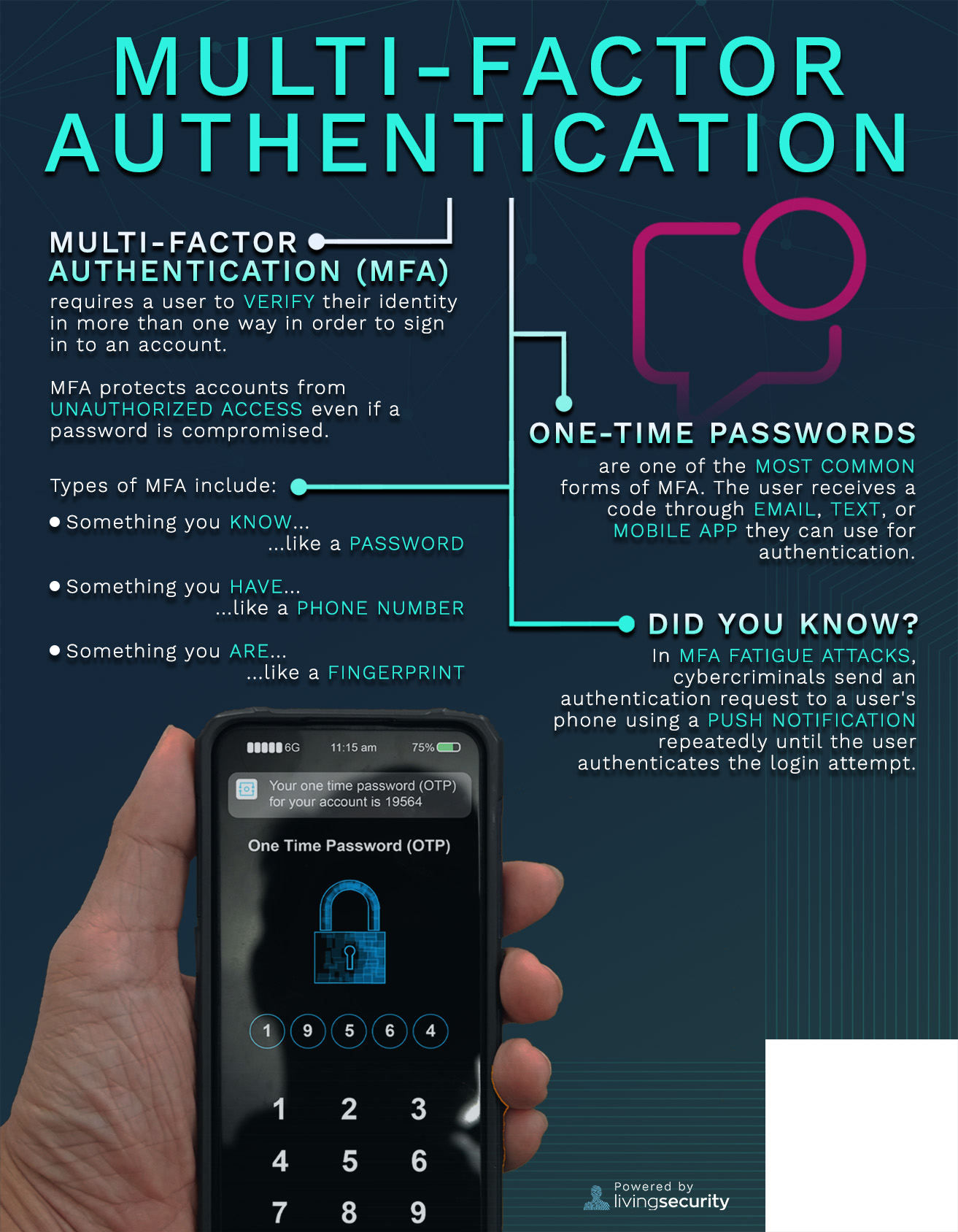 MULTI-FACTOR AUTHENTICATION

MULTI-FACTOR AUTHENTICATION (MFA)
requires a user to VERIFY their identity in more than one way in order to sign in to an account.

MFA protects accounts from UNAUTHORIZED ACCESS even if a password is compromised.

Types of MFA include:

• Something you KNOW...
...like a PASSWORD

• Something you HAVE...
...like a PHONE NUMBER

• Something you ARE...
...like a FINGERPRINT

ONE-TIME PASSWORDS
are one of the MOST COMMON forms of MFA. The user receives a code through EMAIL, TEXT, or MOBILE APP they can use for authentication.

DID YOU KNOW?
In MFA FATIGUE ATTACKS, cybercriminals send an authentication request to a user's phone using a PUSH NOTIFICATION repeatedly until the user authenticates the login attempt.

6G 11:15 am 75%

Your one time password (OTP) for your account is 19564

One Time Password (OTP)

1 9 5 6 4

1 2 3
4 5 6
7 8 9

Powered by
livingsecurity