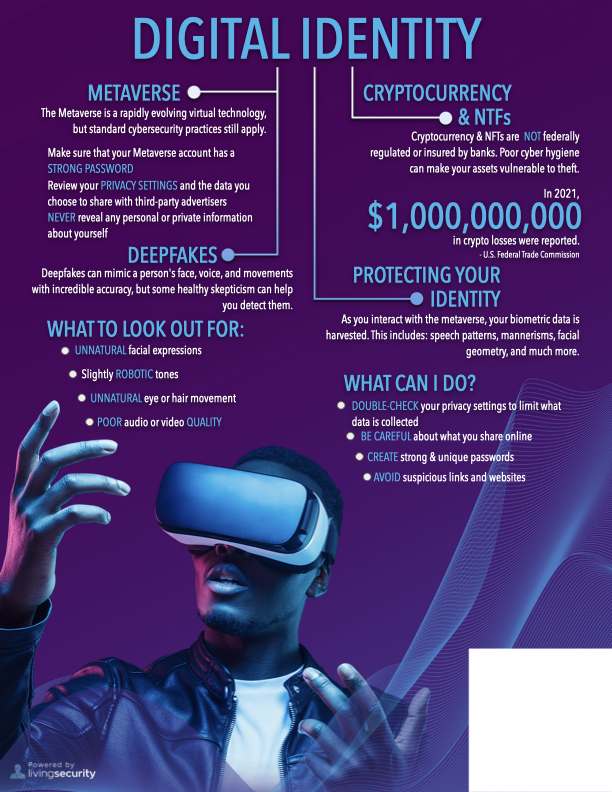 DIGITAL IDENTITY

METAVERSE

The Metaverse is a rapidly evolving virtual technology, but standard cybersecurity practices still apply.

Make sure that your Metaverse account has a STRONG PASSWORD

Review your PRIVACY SETTINGS and the data you choose to share with third-party advertisers

NEVER reveal any personal or private information about yourself

DEEPFAKES

Deepfakes can mimic a person's face, voice, and movements with incredible accuracy, but some healthy skepticism can help you detect them.

WHAT TO LOOK OUT FOR:

UNNATURAL facial expressions

Slightly ROBOTIC tones

UNNATURAL eye or hair movement

POOR audio or video QUALITY

CRYPTOCURRENCY & NTFs

Cryptocurrency & NFTs are NOT federally regulated or insured by banks. Poor cyber hygiene can make your assets vulnerable to theft.

In 2021,

$1,000,000,000

in crypto losses were reported.

- U.S. Federal Trade Commission

PROTECTING YOUR IDENTITY

As you interact with the metaverse, your biometric data is harvested. This includes: speech patterns, mannerisms, facial geometry, and much more.

WHAT CAN I DO?

DOUBLE-CHECK your privacy settings to limit what data is collected

BE CAREFUL about what you share online

CREATE strong & unique passwords

AVOID suspicious links and websites

Powered by livingsecurity